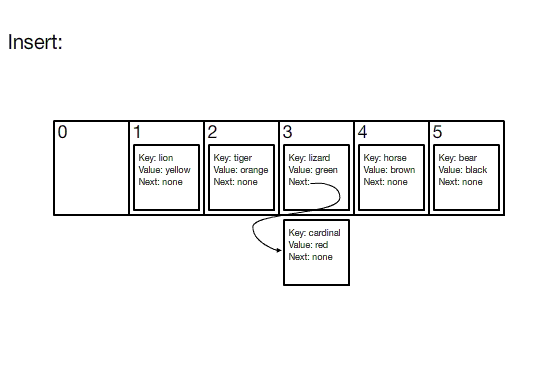 Insert:

0

1
Key: lion
Value: yellow
Next: none

2
Key: tiger
Value: orange
Next: none

3
Key: lizard
Value: green
Next:

4
Key: horse
Value: brown
Next: none

5
Key: bear
Value: black
Next: none

Key: cardinal
Value: red
Next: none