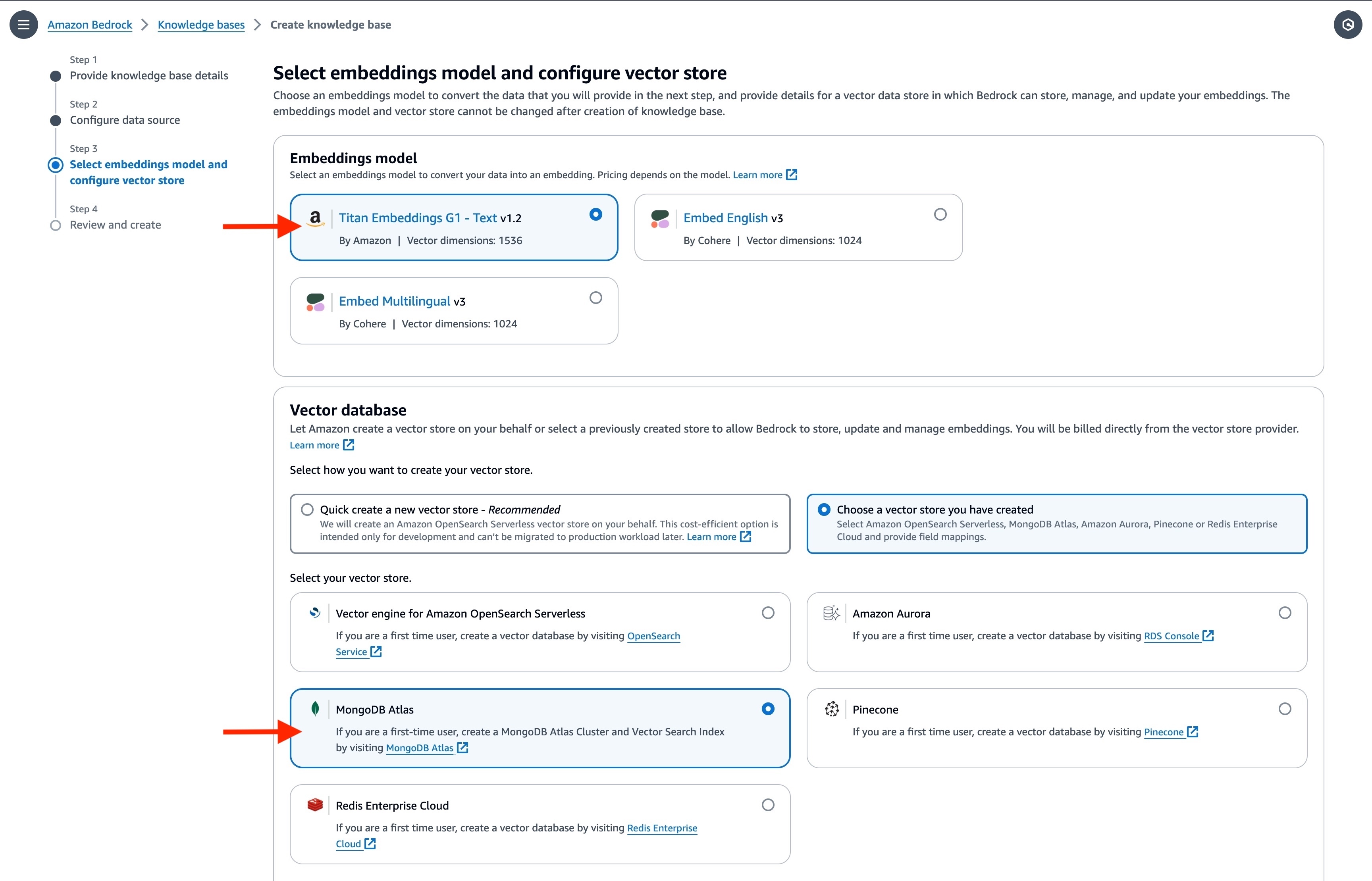 Amazon Bedrock > Knowledge bases > Create knowledge base

Step 1
Provide knowledge base details

Step 2
Configure data source

Step 3
Select embeddings model and configure vector store

Step 4
Review and create

Select embeddings model and configure vector store

Choose an embeddings model to convert the data that you will provide in the next step, and provide details for a vector data store in which Bedrock can store, manage, and update your embeddings. The embeddings model and vector store cannot be changed after creation of knowledge base.

Embeddings model
Select an embeddings model to convert your data into an embedding. Pricing depends on the model. Learn more

Titan Embeddings G1 - Text v1.2
By Amazon | Vector dimensions: 1536

Embed English v3
By Cohere | Vector dimensions: 1024

Embed Multilingual v3
By Cohere | Vector dimensions: 1024

Vector database
Let Amazon create a vector store on your behalf or select a previously created store to allow Bedrock to store, update and manage embeddings. You will be billed directly from the vector store provider. Learn more

Select how you want to create your vector store.

Quick create a new vector store - Recommended
We will create an Amazon OpenSearch Serverless vector store on your behalf. This cost-efficient option is intended only for development and can't be migrated to production workload later. Learn more

Choose a vector store you have created
Select Amazon OpenSearch Serverless, MongoDB Atlas, Amazon Aurora, Pinecone or Redis Enterprise Cloud and provide field mappings.

Select your vector store.

Vector engine for Amazon OpenSearch Serverless
If you are a first time user, create a vector database by visiting OpenSearch Service

Amazon Aurora
If you are a first time user, create a vector database by visiting RDS Console

MongoDB Atlas
If you are a first-time user, create a MongoDB Atlas Cluster and Vector Search Index by visiting MongoDB Atlas

Pinecone
If you are a first time user, create a vector database by visiting Pinecone

Redis Enterprise Cloud
If you are a first time user, create a vector database by visiting Redis Enterprise Cloud