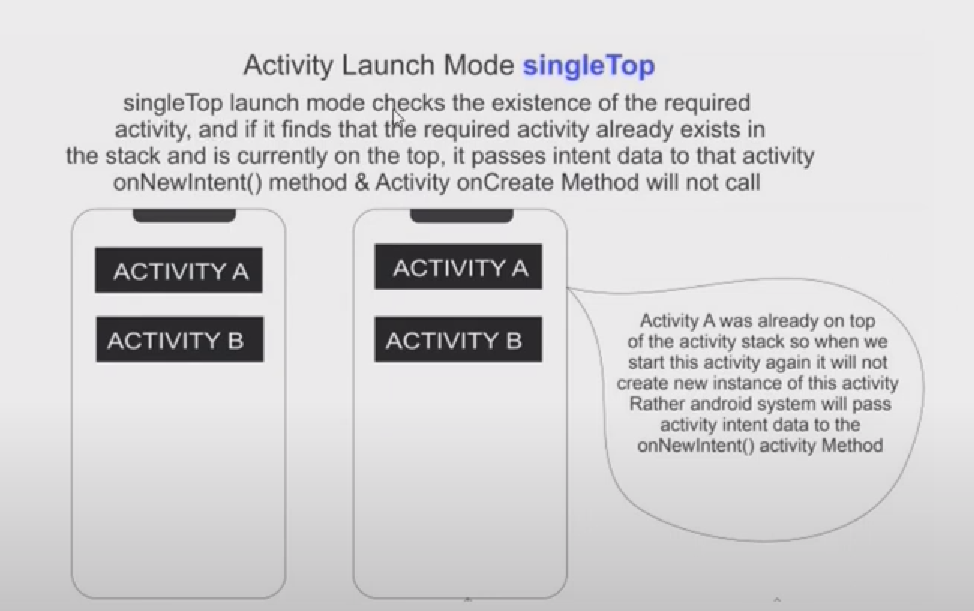 Activity Launch Mode singleTop

singleTop launch mode checks the existence of the required activity, and if it finds that the required activity already exists in the stack and is currently on the top, it passes intent data to that activity onNewIntent() method & Activity onCreate Method will not call

ACTIVITY A

ACTIVITY B

ACTIVITY A

ACTIVITY B

Activity A was already on top of the activity stack so when we start this activity again it will not create new instance of this activity Rather android system will pass activity intent data to the onNewIntent() activity Method