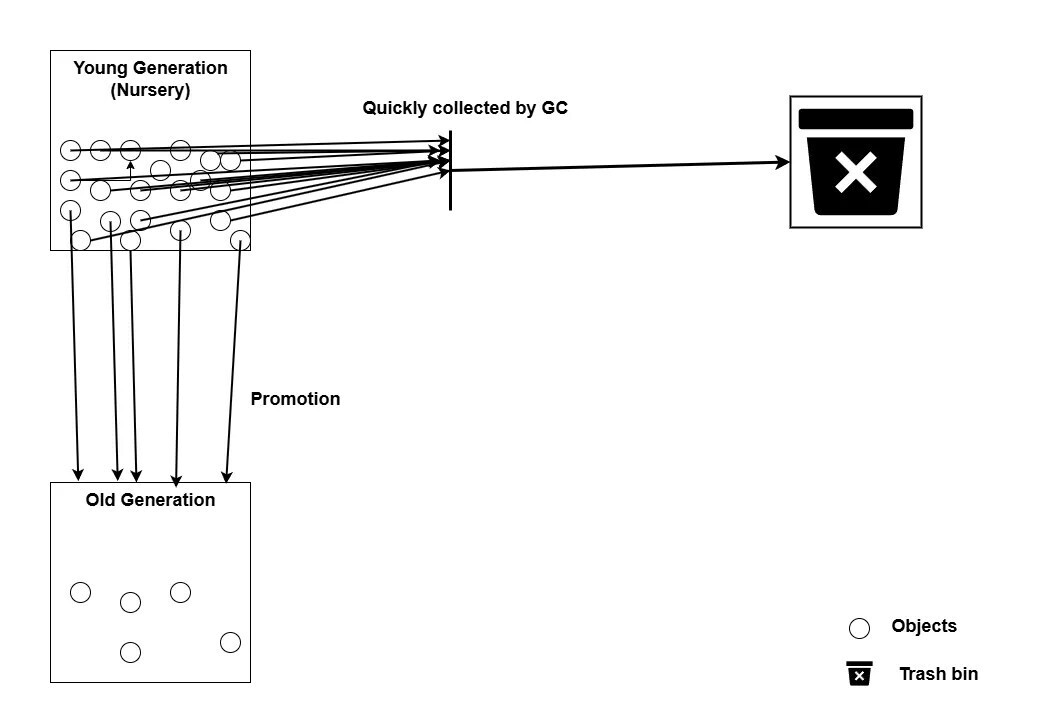 Young Generation (Nursery)

Quickly collected by GC

Promotion

Old Generation

Objects

Trash bin