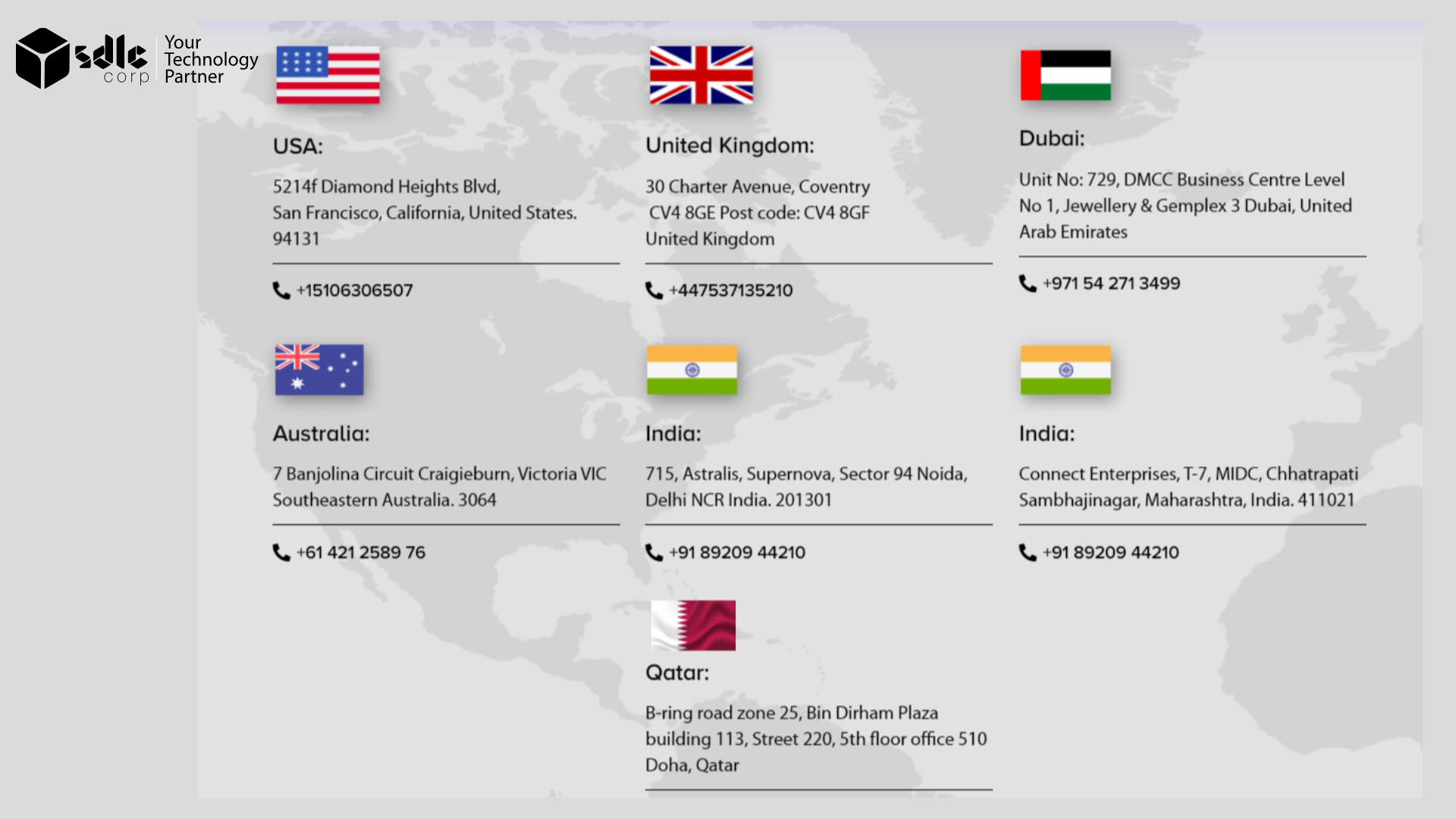 sdlc corp

Your Technology Partner

USA:

5214f Diamond Heights Blvd, San Francisco, California, United States. 94131

+15106306507

United Kingdom:

30 Charter Avenue, Coventry CV4 8GE Post code: CV4 8GF United Kingdom

+447537135210

Dubai:

Unit No: 729, DMCC Business Centre Level No 1, Jewellery & Gemplex 3 Dubai, United Arab Emirates

+971 54 271 3499

Australia:

7 Banjolina Circuit Craigieburn, Victoria VIC Southeastern Australia. 3064

+61 421 2589 76

India:

715, Astralis, Supernova, Sector 94 Noida, Delhi NCR India. 201301

+91 89209 44210

India:

Connect Enterprises, T-7, MIDC, Chhatrapati Sambhajinagar, Maharashtra, India. 411021

+91 89209 44210

Qatar:

B-ring road zone 25, Bin Dirham Plaza building 113, Street 220, 5th floor office 510 Doha, Qatar