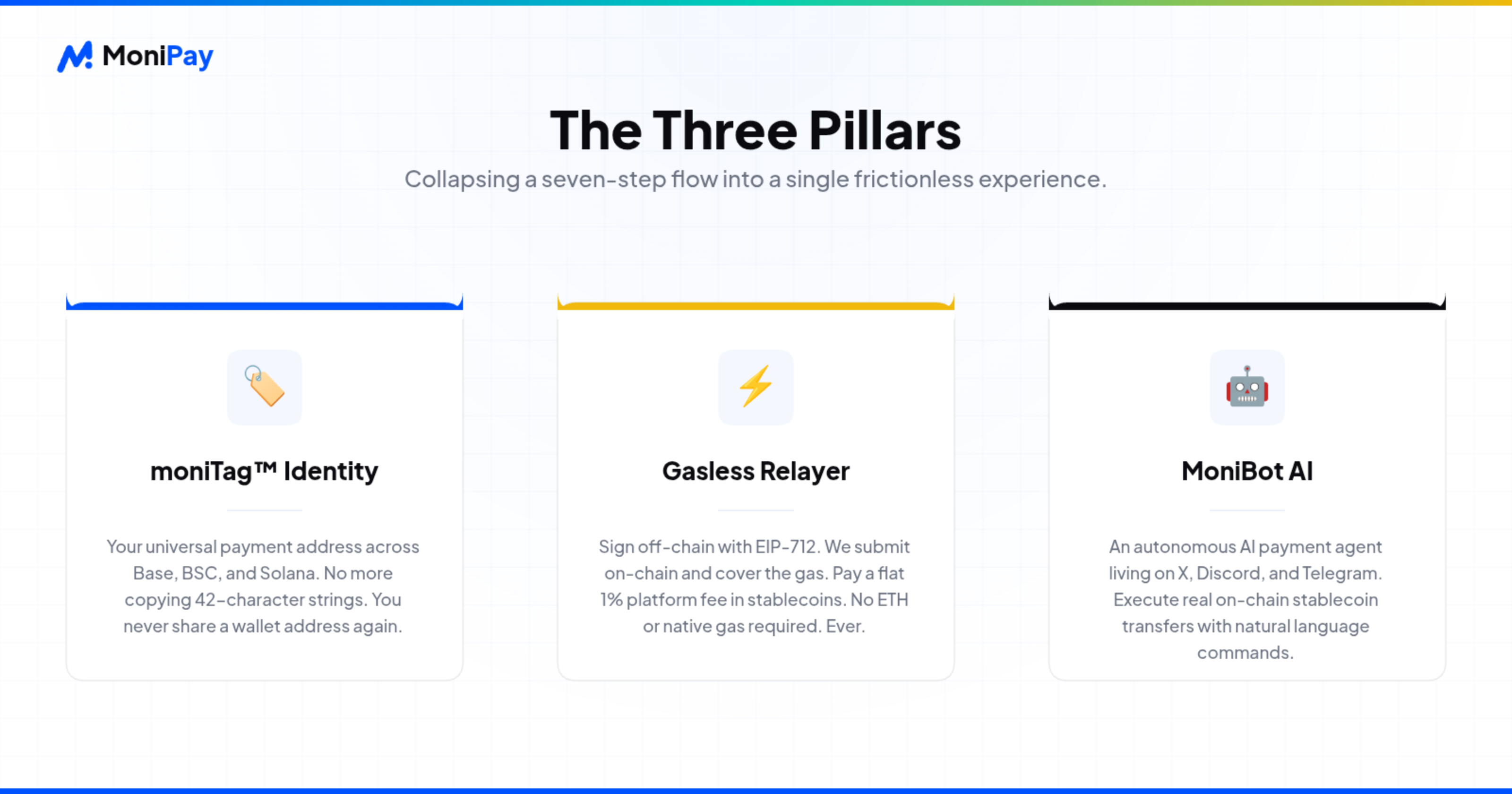 MoniPay

The Three Pillars

Collapsing a seven-step flow into a single frictionless experience.

moniTag™ Identity

Your universal payment address across Base, BSC, and Solana. No more copying 42-character strings. You never share a wallet address again.

Gasless Relayer

Sign off-chain with EIP-712. We submit on-chain and cover the gas. Pay a flat 1% platform fee in stablecoins. No ETH or native gas required. Ever.

MoniBot AI

An autonomous AI payment agent living on X, Discord, and Telegram. Execute real on-chain stablecoin transfers with natural language commands.