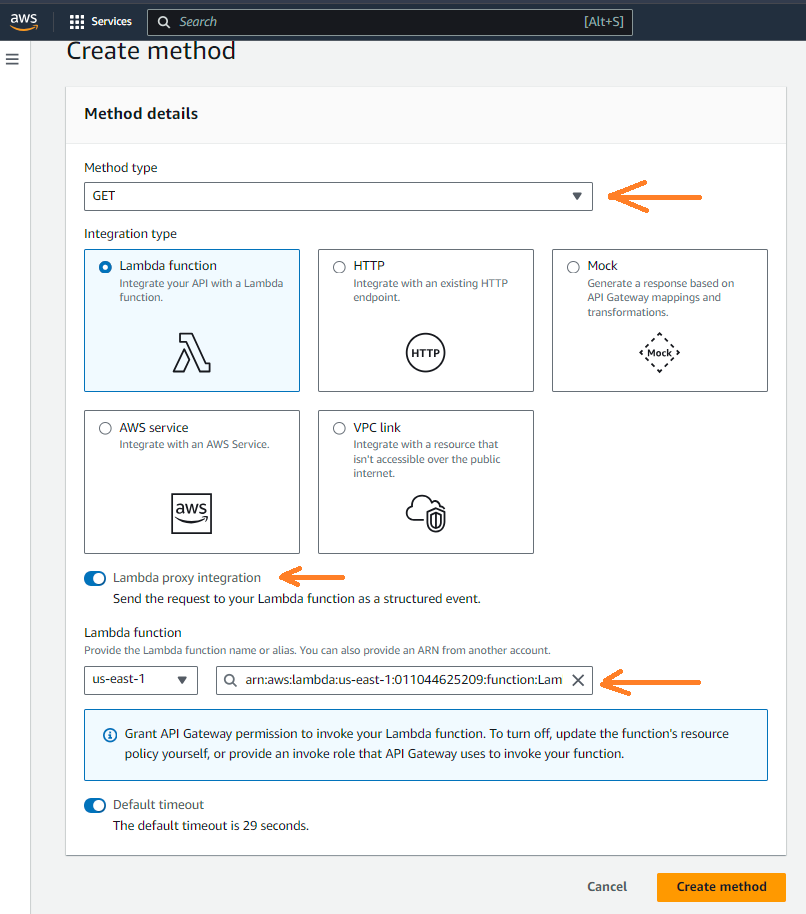 aws Services Search [Alt+S]

Create method

Method details

Method type

GET

Integration type

Lambda function
Integrate your API with a Lambda function.

HTTP
Integrate with an existing HTTP endpoint.

HTTP

Mock
Generate a response based on API Gateway mappings and transformations.

Mock

AWS service
Integrate with an AWS Service.

aws

VPC link
Integrate with a resource that isn't accessible over the public internet.

Lambda proxy integration
Send the request to your Lambda function as a structured event.

Lambda function
Provide the Lambda function name or alias. You can also provide an ARN from another account.

us-east-1

arn:aws:lambda:us-east-1:011044625209:function:Lam

Grant API Gateway permission to invoke your Lambda function. To turn off, update the function's resource policy yourself, or provide an invoke role that API Gateway uses to invoke your function.

Default timeout
The default timeout is 29 seconds.

Cancel

Create method