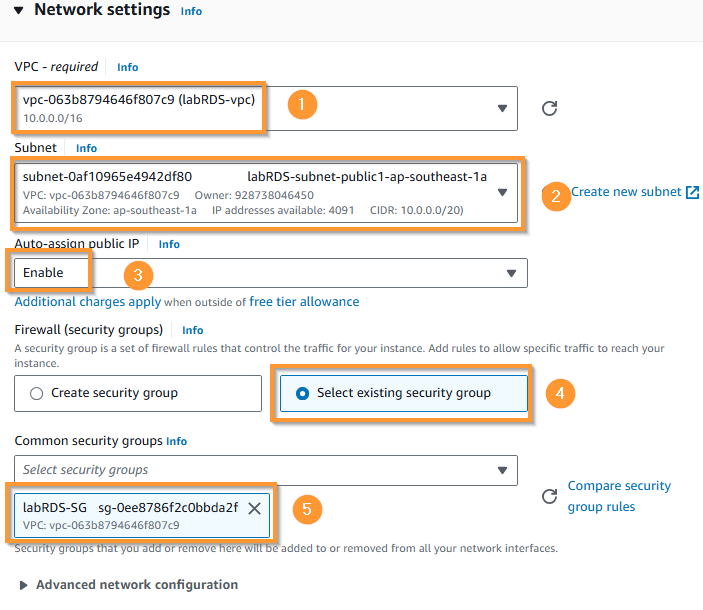 Network settings Info

VPC - required Info

vpc-063b8794646f807c9 (labRDS-vpc)
10.0.0.0/16

1

Subnet Info

subnet-0af10965e4942df80 labRDS-subnet-public1-ap-southeast-1a
VPC: vpc-063b8794646f807c9 Owner: 928738046450
Availability Zone: ap-southeast-1a IP addresses available: 4091 CIDR: 10.0.0.0/20)

2

Create new subnet

Auto-assign public IP Info

Enable

3

Additional charges apply when outside of free tier allowance

Firewall (security groups) Info

A security group is a set of firewall rules that control the traffic for your instance. Add rules to allow specific traffic to reach your instance.

Create security group

Select existing security group

4

Common security groups Info

Select security groups

labRDS-SG sg-0ee8786f2c0bbda2f
VPC: vpc-063b8794646f807c9

5

Compare security group rules

Security groups that you add or remove here will be added to or removed from all your network interfaces.

Advanced network configuration