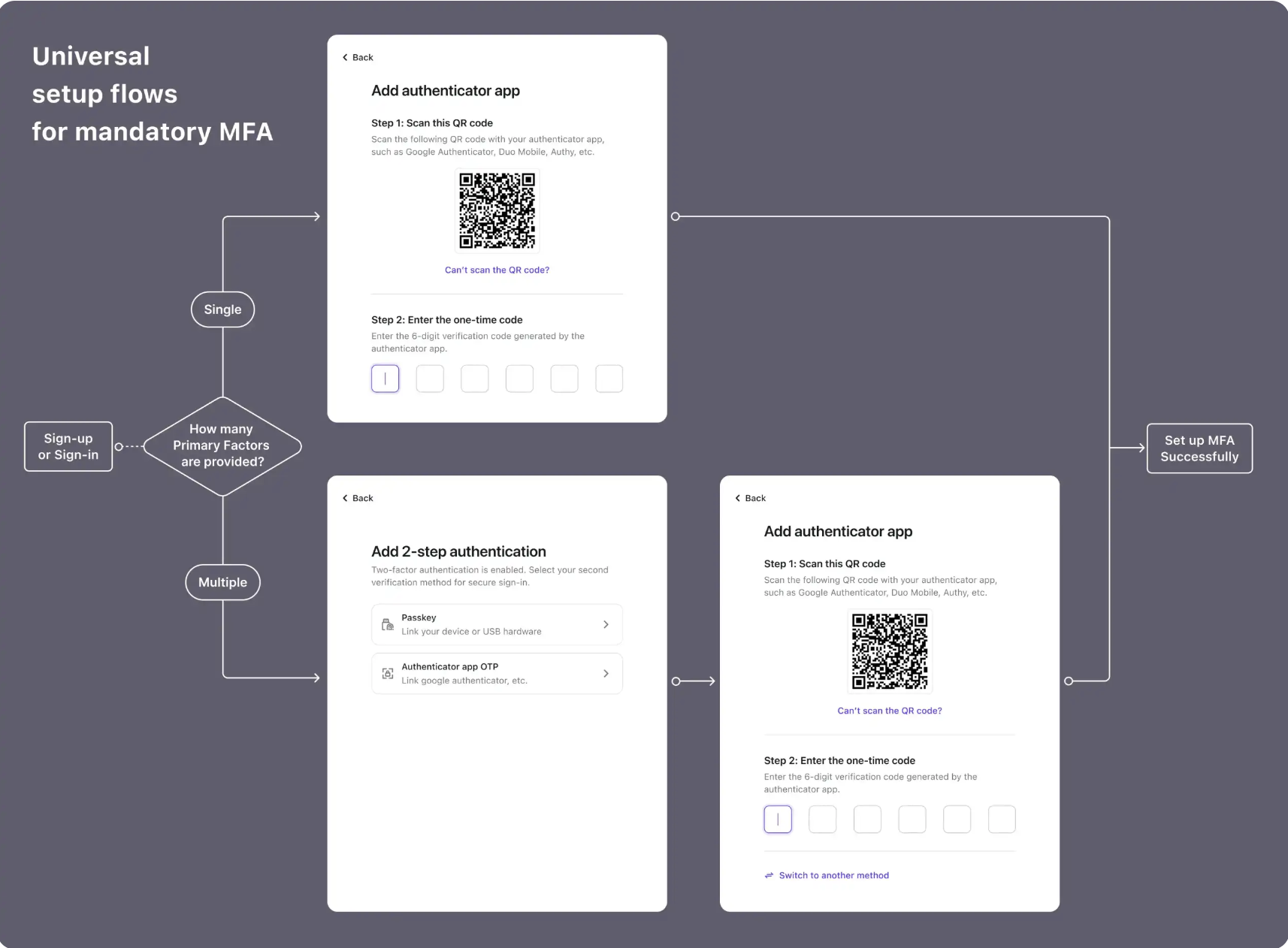 Universal setup flows for mandatory MFA

Sign-up or Sign-in

How many Primary Factors are provided?

Single

Multiple

Back

Add authenticator app

Step 1: Scan this QR code

Scan the following QR code with your authenticator app, such as Google Authenticator, Duo Mobile, Authy, etc.

Can't scan the QR code?

Step 2: Enter the one-time code

Enter the 6-digit verification code generated by the authenticator app.

Back

Add 2-step authentication

Two-factor authentication is enabled. Select your second verification method for secure sign-in.

Passkey
Link your device or USB hardware

Authenticator app OTP
Link google authenticator, etc.

Back

Add authenticator app

Step 1: Scan this QR code

Scan the following QR code with your authenticator app, such as Google Authenticator, Duo Mobile, Authy, etc.

Can't scan the QR code?

Step 2: Enter the one-time code

Enter the 6-digit verification code generated by the authenticator app.

Switch to another method

Set up MFA Successfully